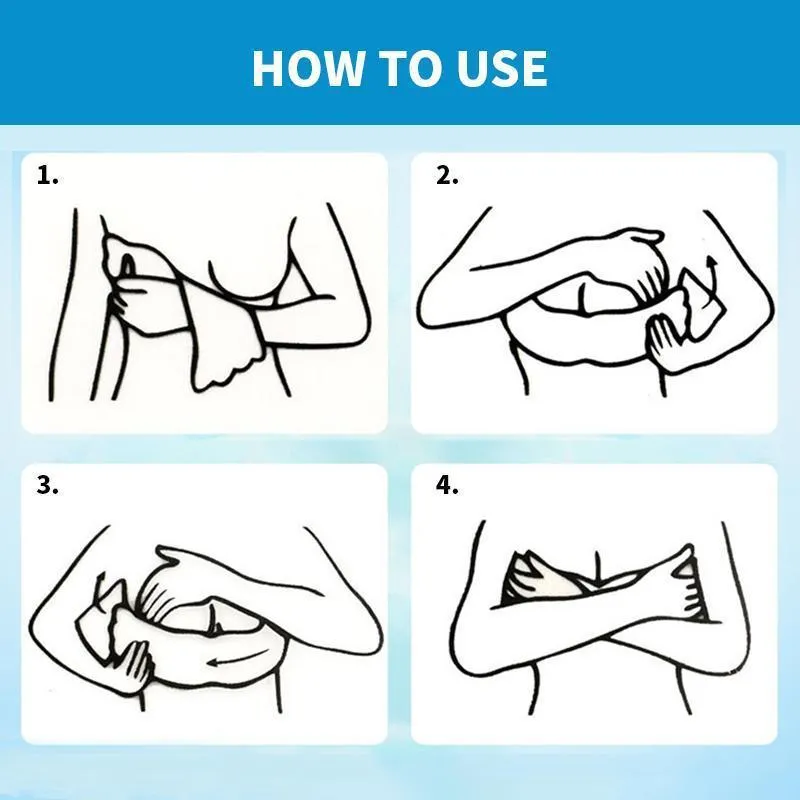 HOW TO USE

1.

2.

3.

4.